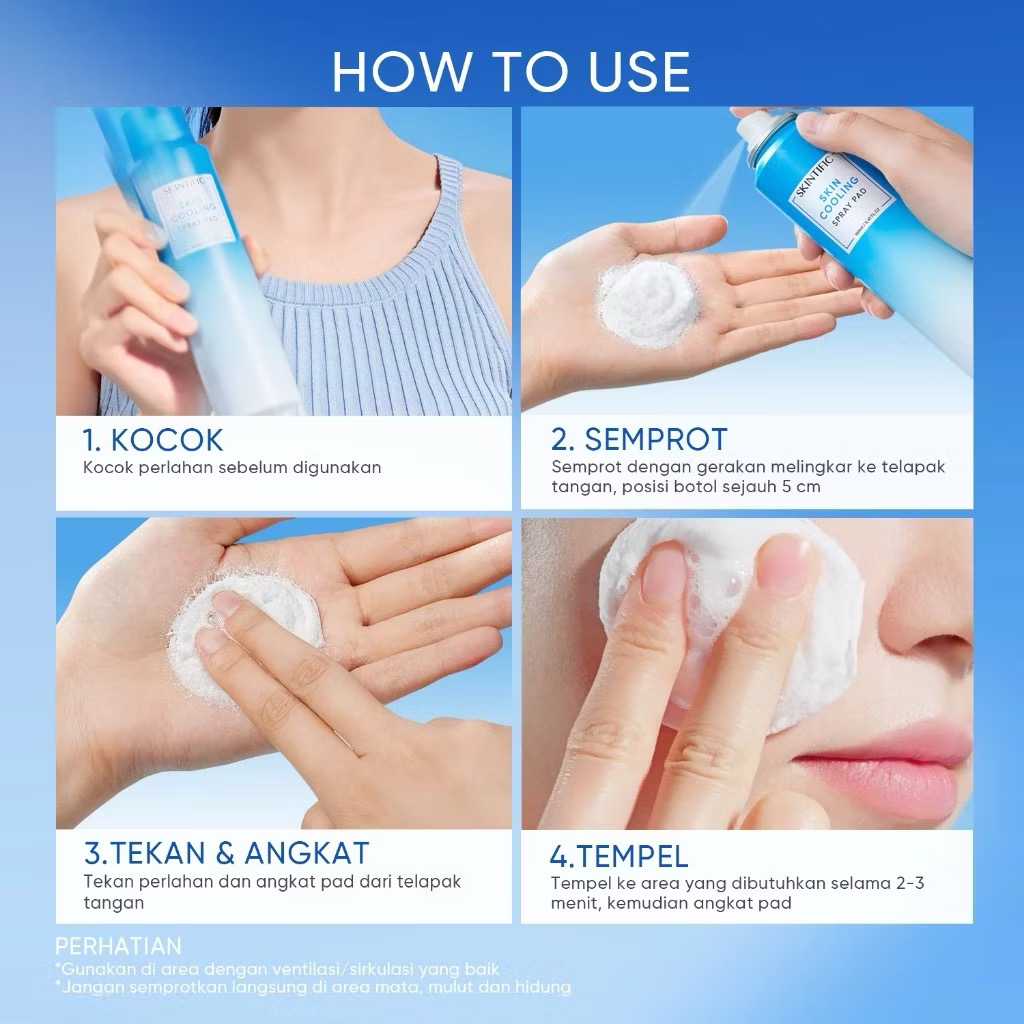 HOW TO USE

SKINTIFIC
SKIN COOLING
SPRAY PAD

SKINTIFIC
SKIN COOLING
SPRAY PAD

1. KOCOK
Kocok perlahan sebelum digunakan

2. SEMPROT
Semprot dengan gerakan melingkar ke telapak tangan, posisi botol sejauh 5 cm

3.TEKAN & ANGKAT
Tekan perlahan dan angkat pad dari telapak tangan

4.TEMPEL
Tempel ke area yang dibutuhkan selama 2-3 menit, kemudian angkat pad

PERHATIAN
*Gunakan di area dengan ventilasi/sirkulasi yang baik
*Jangan semprotkan langsung di area mata, mulut dan hidung