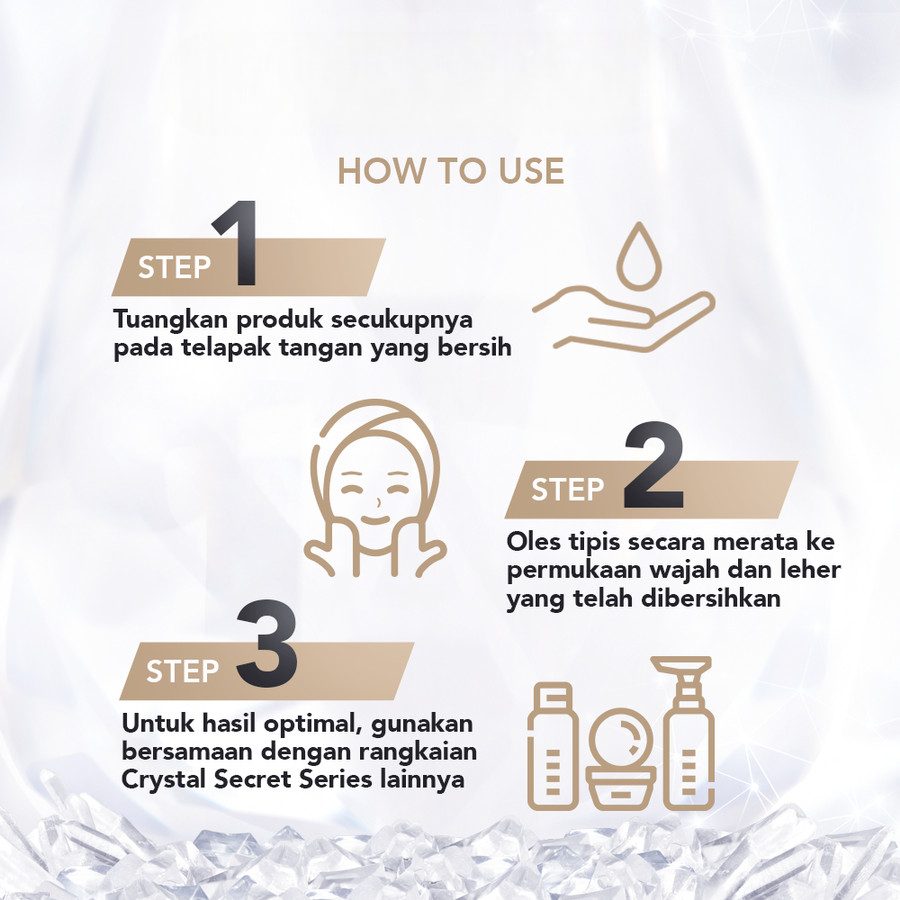 HOW TO USE

STEP 1

Tuangkan produk secukupnya pada telapak tangan yang bersih

STEP 2

Oles tipis secara merata ke permukaan wajah dan leher yang telah dibersihkan

STEP 3

Untuk hasil optimal, gunakan bersamaan dengan rangkaian Crystal Secret Series lainnya